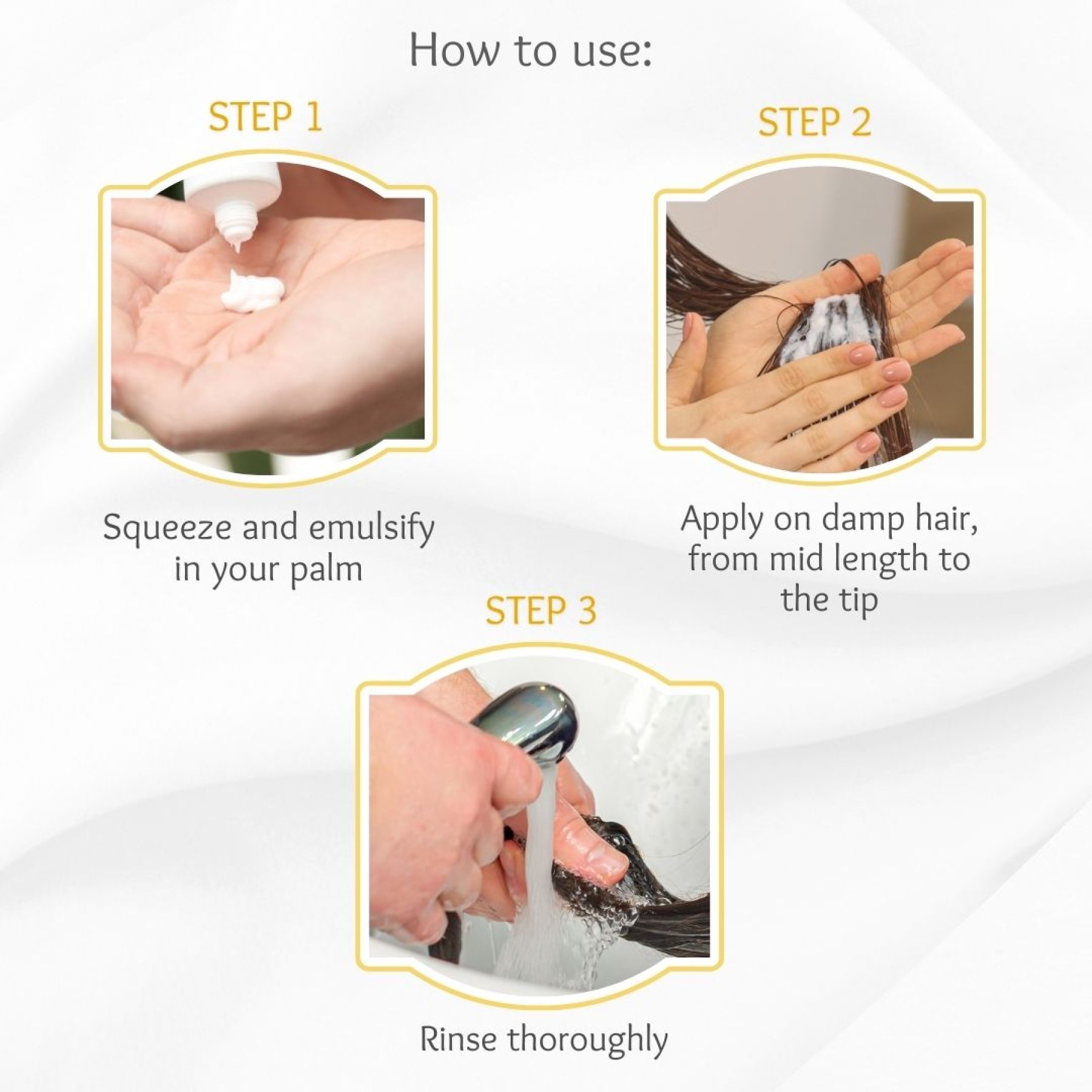 How to use:

STEP 1

Squeeze and emulsify in your palm

STEP 2

Apply on damp hair, from mid length to the tip

STEP 3

Rinse thoroughly